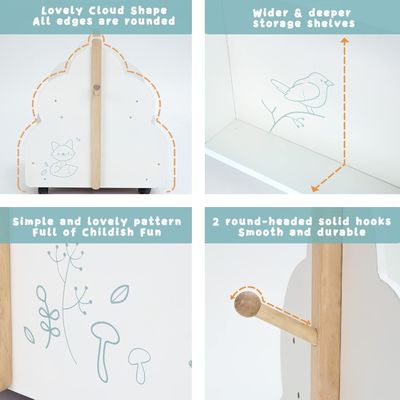 Lovely Cloud Shape
All edges are rounded

Wider & deeper
Storage Shelves

Simple and lovely pattern
Full of Childish Fun

2 round-headed solid hooks
Smooth and durable