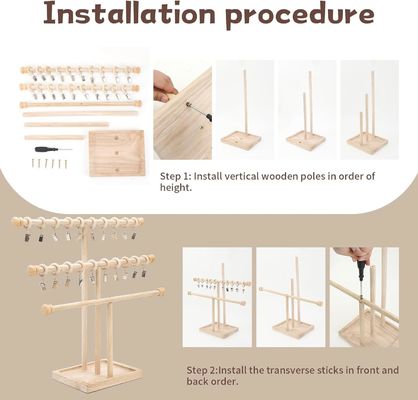 Installation procedure

Step 1: Install vertical wooden poles in order of height.

Step 2:Install the transverse sticks in front and back order.